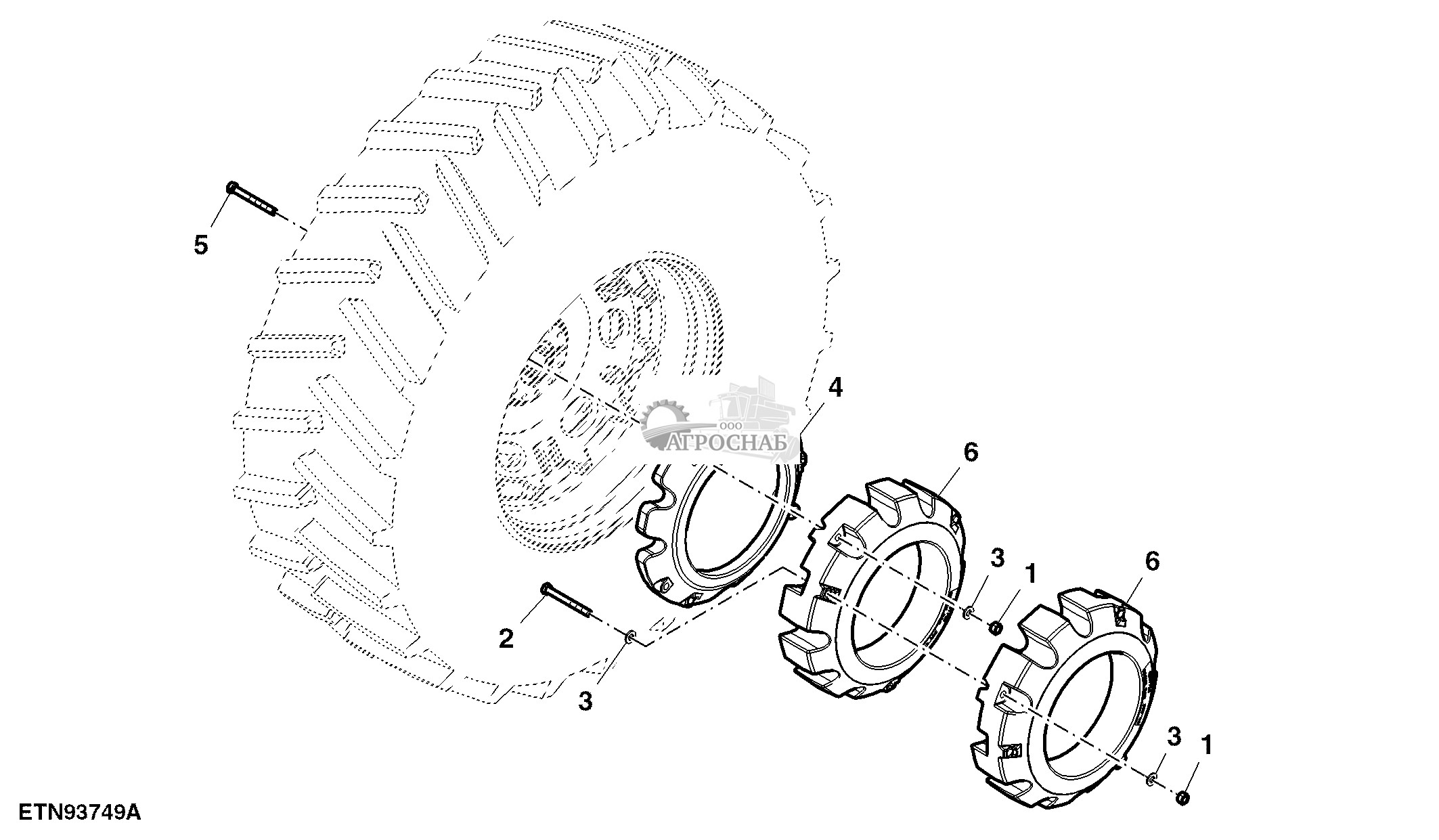 5

4

ООО
АГРОСНАБ

6

3

1

6

2

3

3

1

ETN93749A